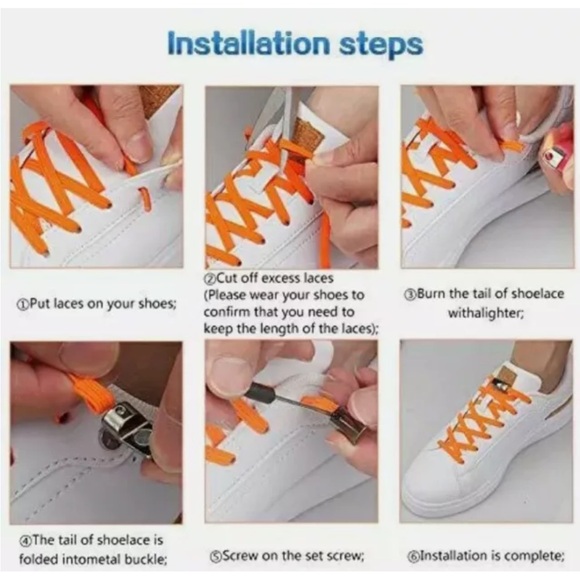 Installation steps

①Put laces on your shoes;

②Cut off excess laces (Please wear your shoes to confirm that you need to keep the length of the laces);

③Burn the tail of shoelace withalighter;

④The tail of shoelace is folded intometal buckle;

⑤Screw on the set screw;

⑥Installation is complete;